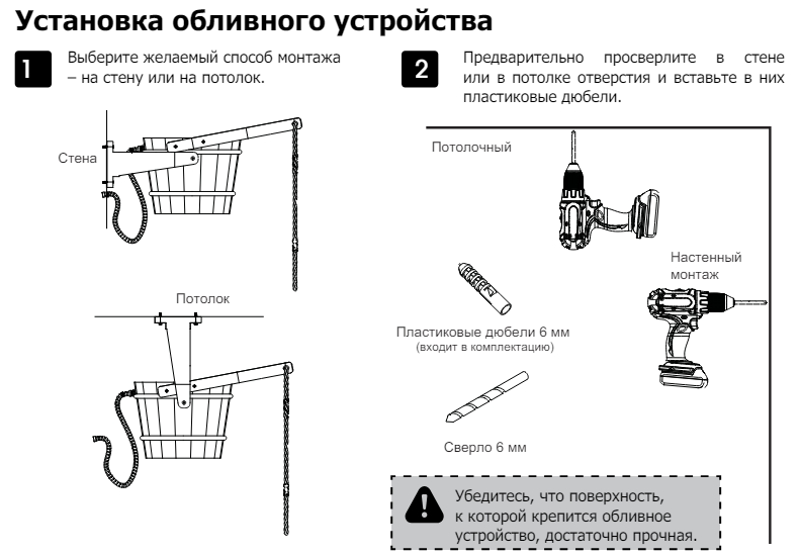 Установка обливного устройства

1

Выберите желаемый способ монтажа – на стену или на потолок.

Стена

Потолок

2

Предварительно просверлите в стене или в потолке отверстия и вставьте в них пластиковые дюбели.

Потолочный

Настенный монтаж

Пластиковые дюбели 6 мм
(входит в комплектацию)

Сверло 6 мм

Убедитесь, что поверхность, к которой крепится обливное устройство, достаточно прочная.